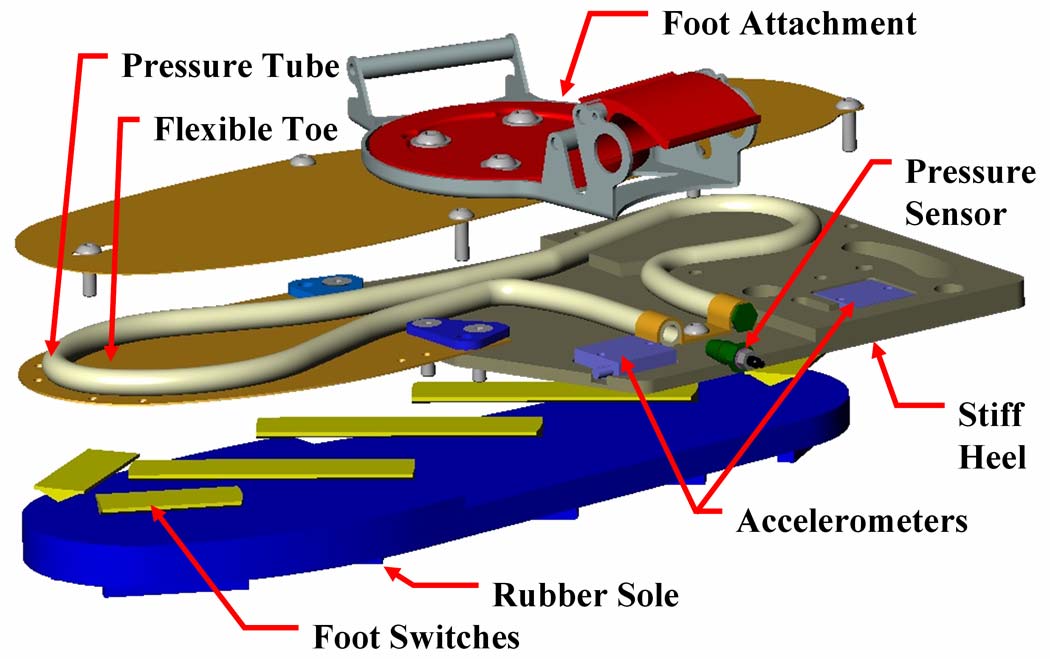 Foot Attachment

Pressure Tube

Flexible Toe

Pressure Sensor

Stiff Heel

Accelerometers

Rubber Sole

Foot Switches