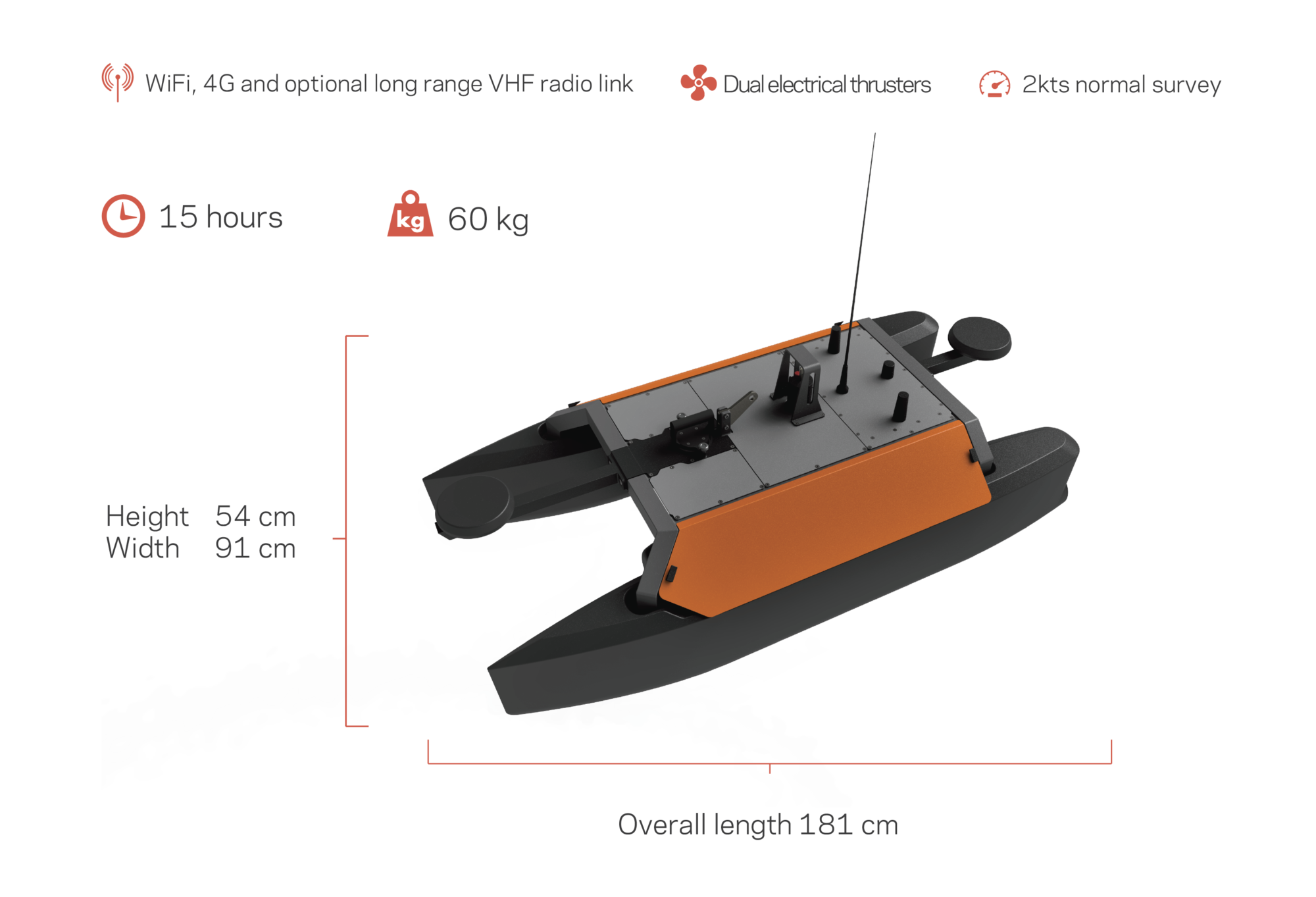 WiFi, 4G and optional long range VHF radio link

Dual electrical thrusters

2kts normal survey

15 hours

kg

60 kg

Height 54 cm
Width 91 cm

Overall length 181 cm